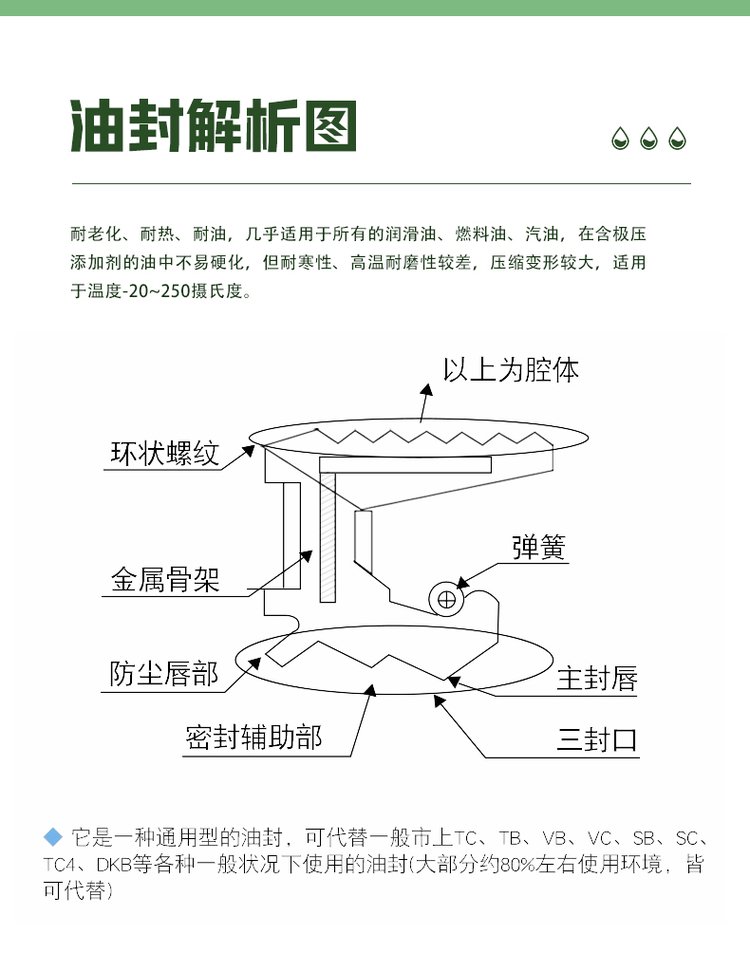 油封解析图

耐老化、耐热、耐油，几乎适用于所有的润滑油、燃料油、汽油，在含极压添加剂的油中不易硬化，但耐寒性、高温耐磨性较差，压缩变形较大，适用于温度-20~250摄氏度。

以上为腔体

环状螺纹

弹簧

金属骨架

防尘唇部

主封唇

密封辅助部

三封口

◆ 它是一种通用型的油封，可代替一般市上TC、TB、VB、VC、SB、SC、TC4、DKB等各种一般状况下使用的油封(大部分约80%左右使用环境，皆可代替)