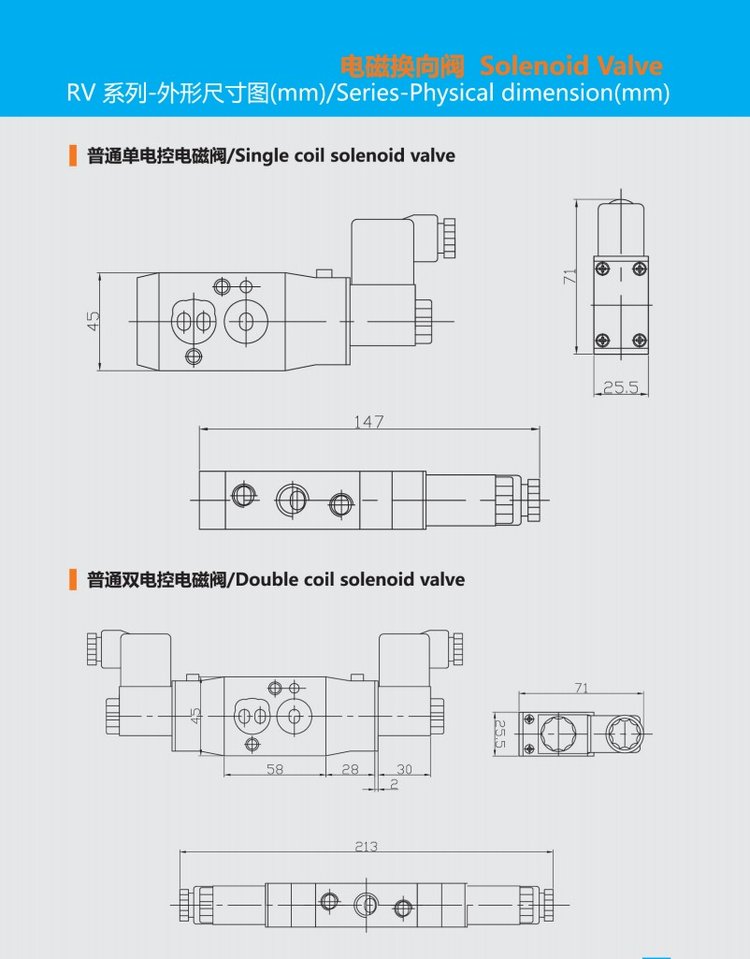 电磁换向阀 Solenoid Valve

RV 系列-外形尺寸图(mm)/Series-Physical dimension(mm)

普通单电控电磁阀/Single coil solenoid valve

45

71

25.5

147

普通双电控电磁阀/Double coil solenoid valve

45

58

28

30

2

71

25.5

213